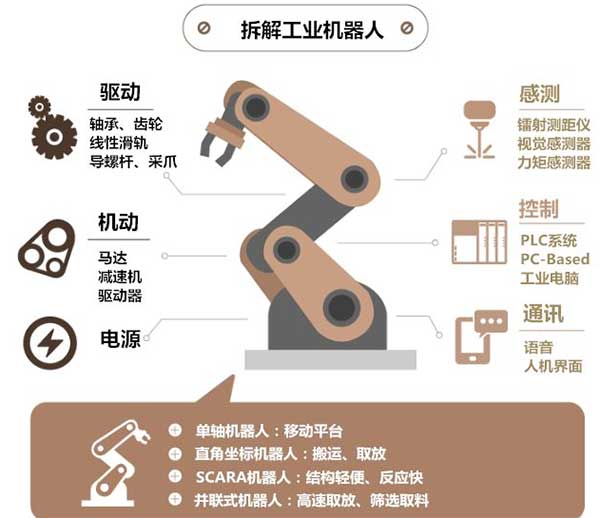 拆解工业机器人

驱动
轴承、齿轮
线性滑轨
导螺杆、采爪

机动
马达
减速机
驱动器

电源

感测
镭射测距仪
视觉感测器
力矩感测器

控制
PLC系统
PC-Based
工业电脑

通讯
语音
人机界面

单轴机器人：移动平台
直角坐标机器人：搬运、取放
SCARA机器人：结构轻便、反应快
并联式机器人：高速取放、筛选取料